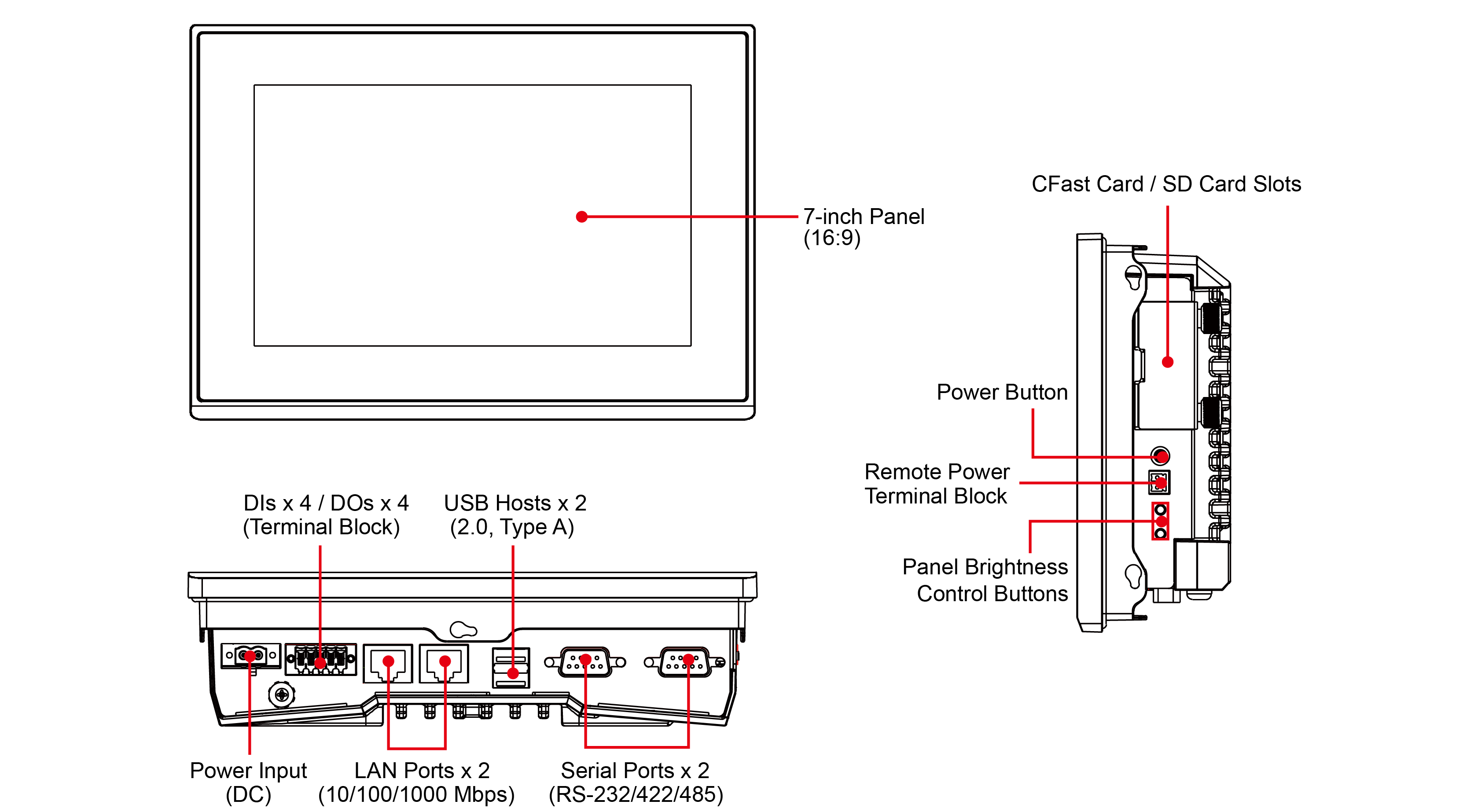 7-inch Panel
(16:9)

CFast Card / SD Card Slots

Power Button

Remote Power
Terminal Block

Panel Brightness
Control Buttons

DIs x 4 / DOs x 4
(Terminal Block)

USB Hosts x 2
(2.0, Type A)

Power Input
(DC)

LAN Ports x 2
(10/100/1000 Mbps)

Serial Ports x 2
(RS-232/422/485)