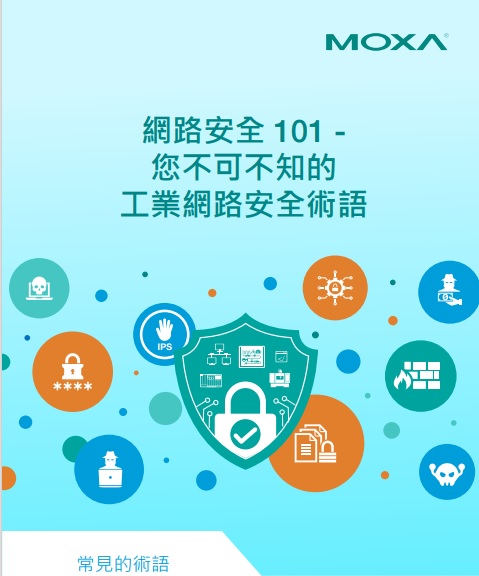 MOXA®

網路安全 101 -
您不可不知的
工業網路安全術語

IPS

****

常見的術語