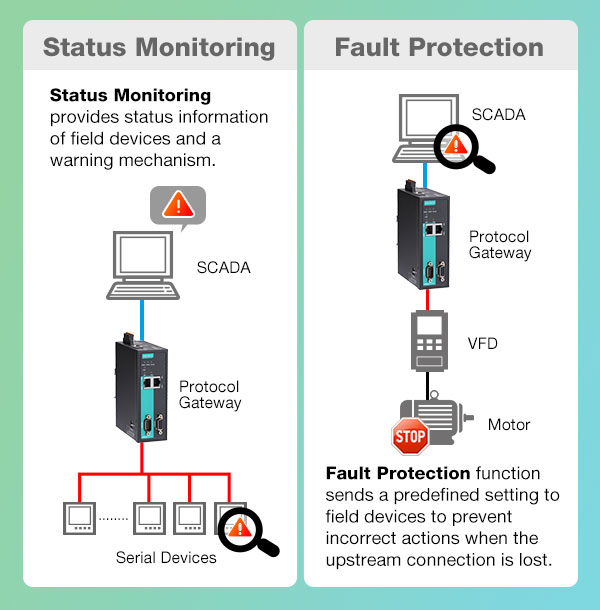 Status Monitoring

Status Monitoring provides status information of field devices and a warning mechanism.

SCADA

Protocol Gateway

Serial Devices

Fault Protection

SCADA

Protocol Gateway

VFD

STOP

Motor

Fault Protection function sends a predefined setting to field devices to prevent incorrect actions when the upstream connection is lost.